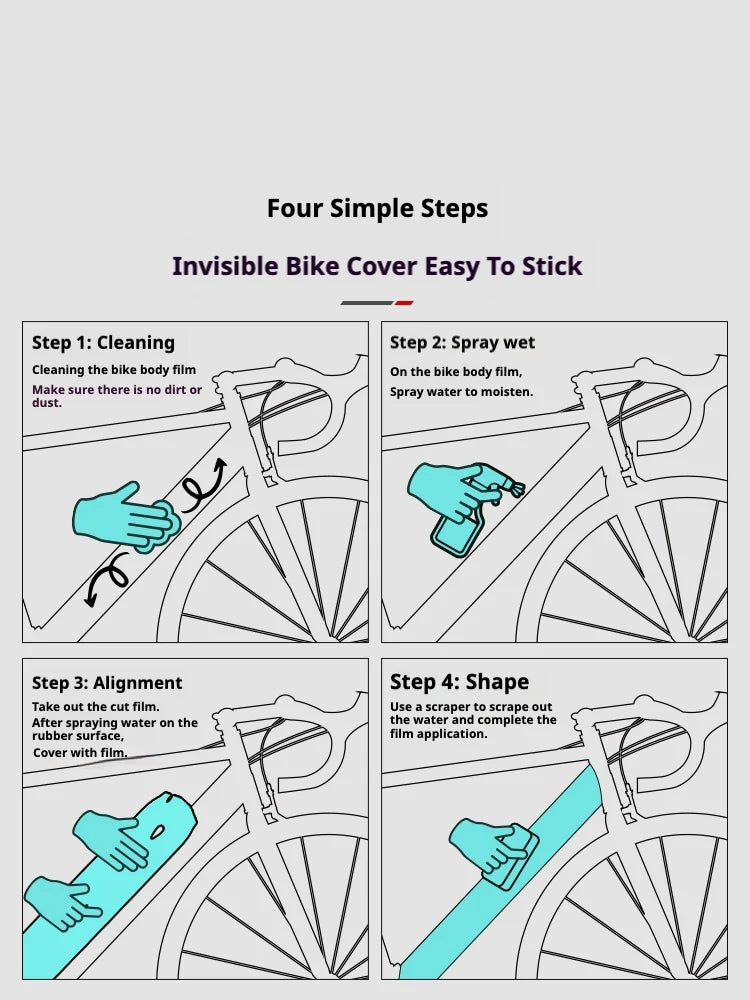 Four Simple Steps

Invisible Bike Cover Easy To Stick

Step 1: Cleaning

Cleaning the bike body film

Make sure there is no dirt or dust.

Step 2: Spray wet

On the bike body film,

Spray water to moisten.

Step 3: Alignment

Take out the cut film.

After spraying water on the rubber surface,

Cover with film.

Step 4: Shape

Use a scraper to scrape out the water and complete the film application.